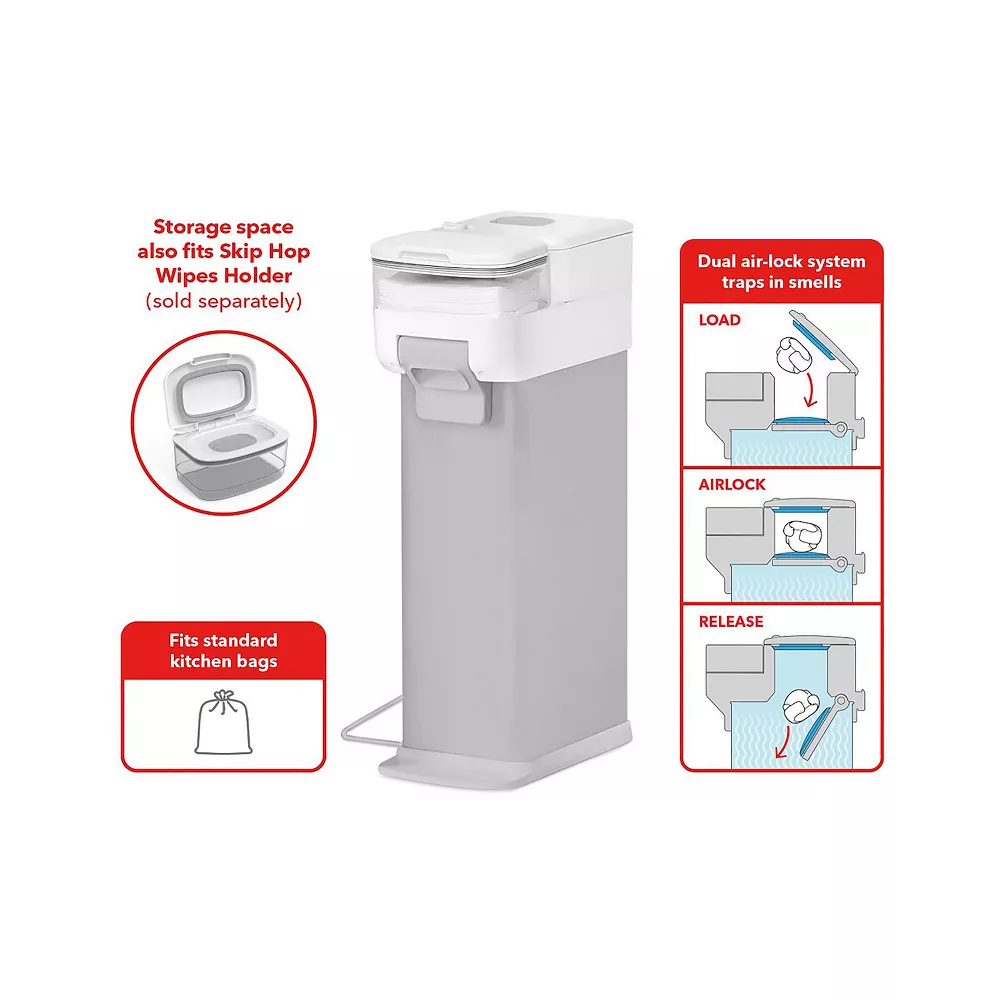 Storage space also fits Skip Hop Wipes Holder
(sold separately)

Fits standard kitchen bags

Dual air-lock system traps in smells

LOAD

AIRLOCK

RELEASE